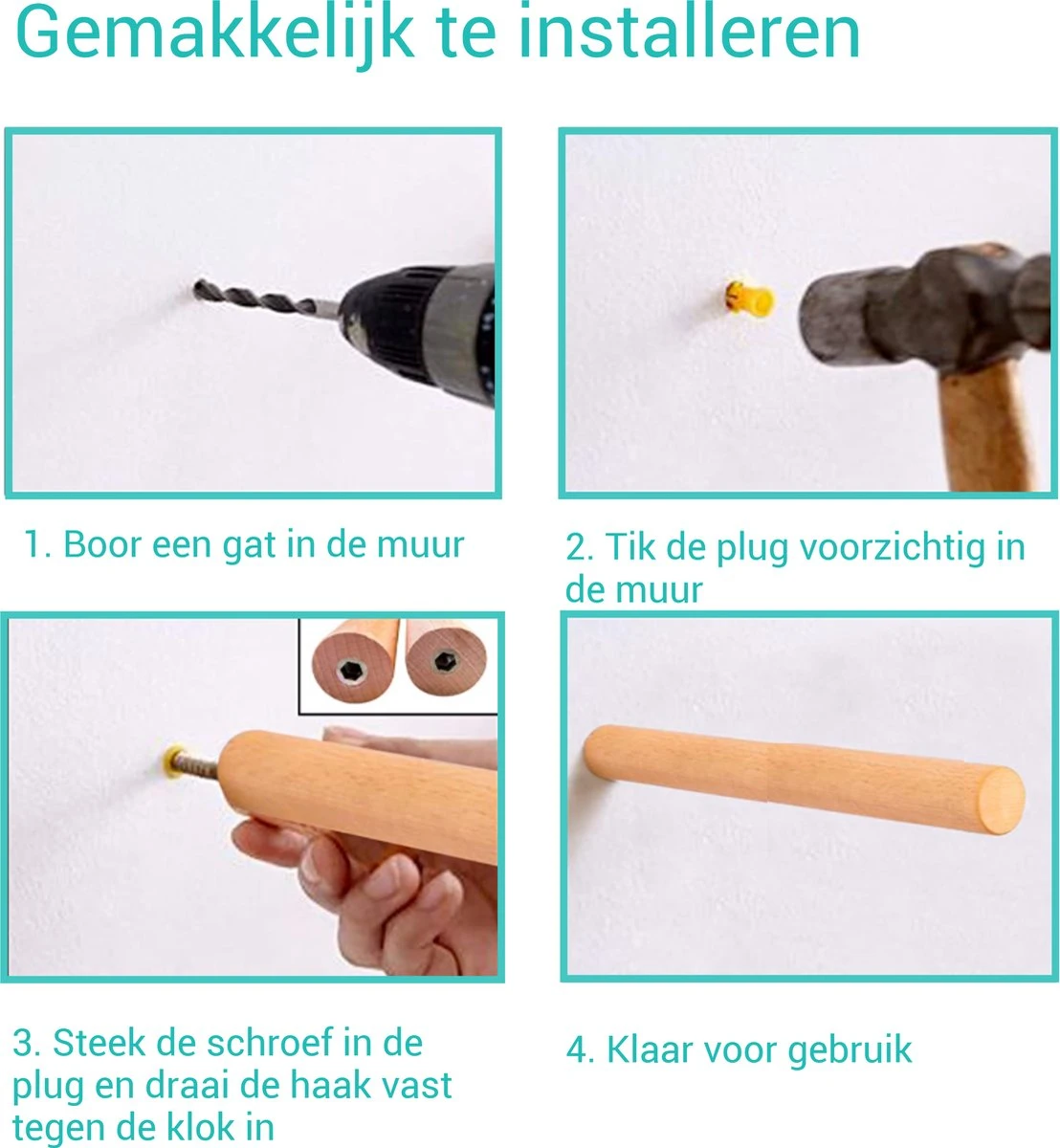 Gemakkelijk te installeren

1. Boor een gat in de muur

2. Tik de plug voorzichtig in de muur

3. Steek de schroef in de plug en draai de haak vast tegen de klok in

4. Klaar voor gebruik